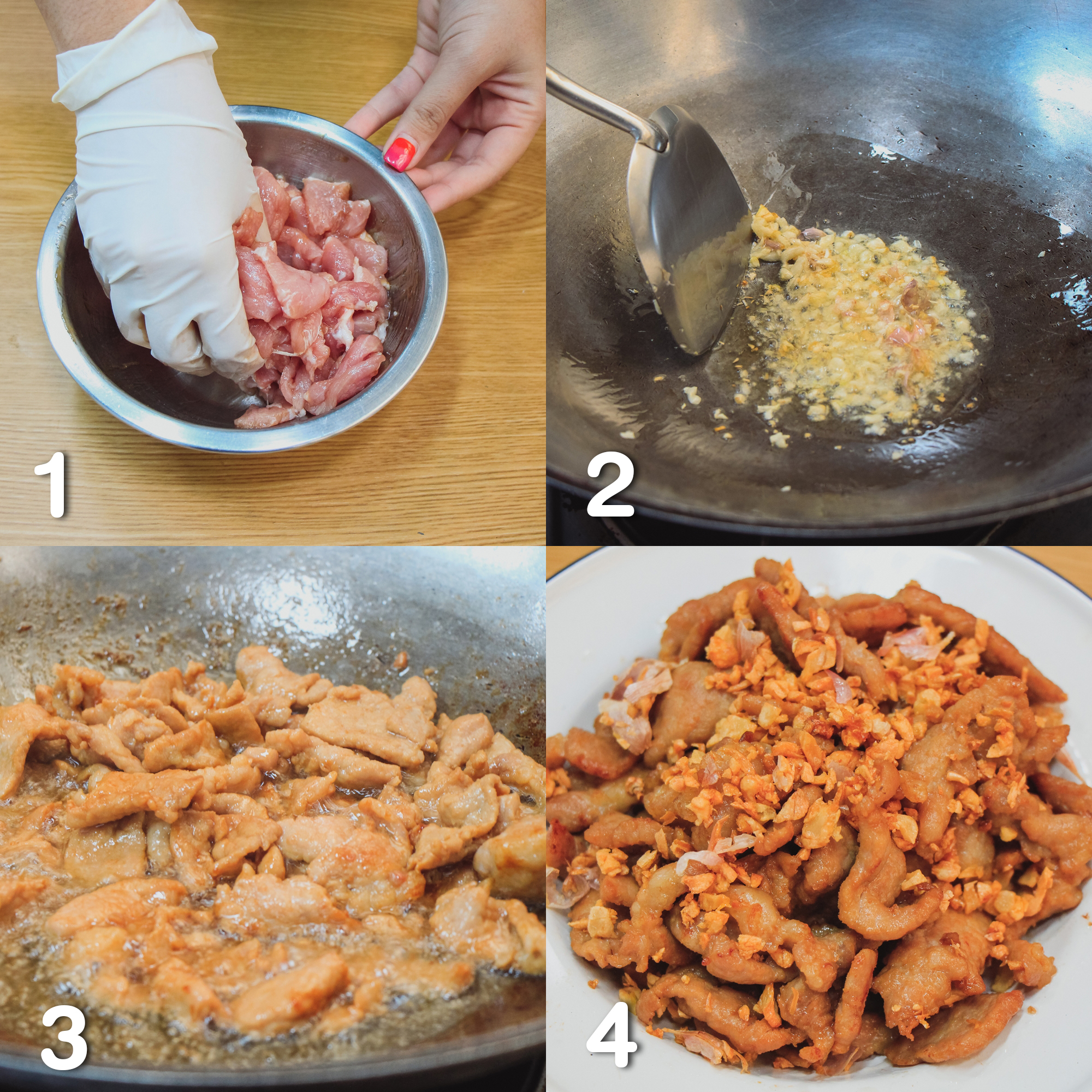 1

2

3

4