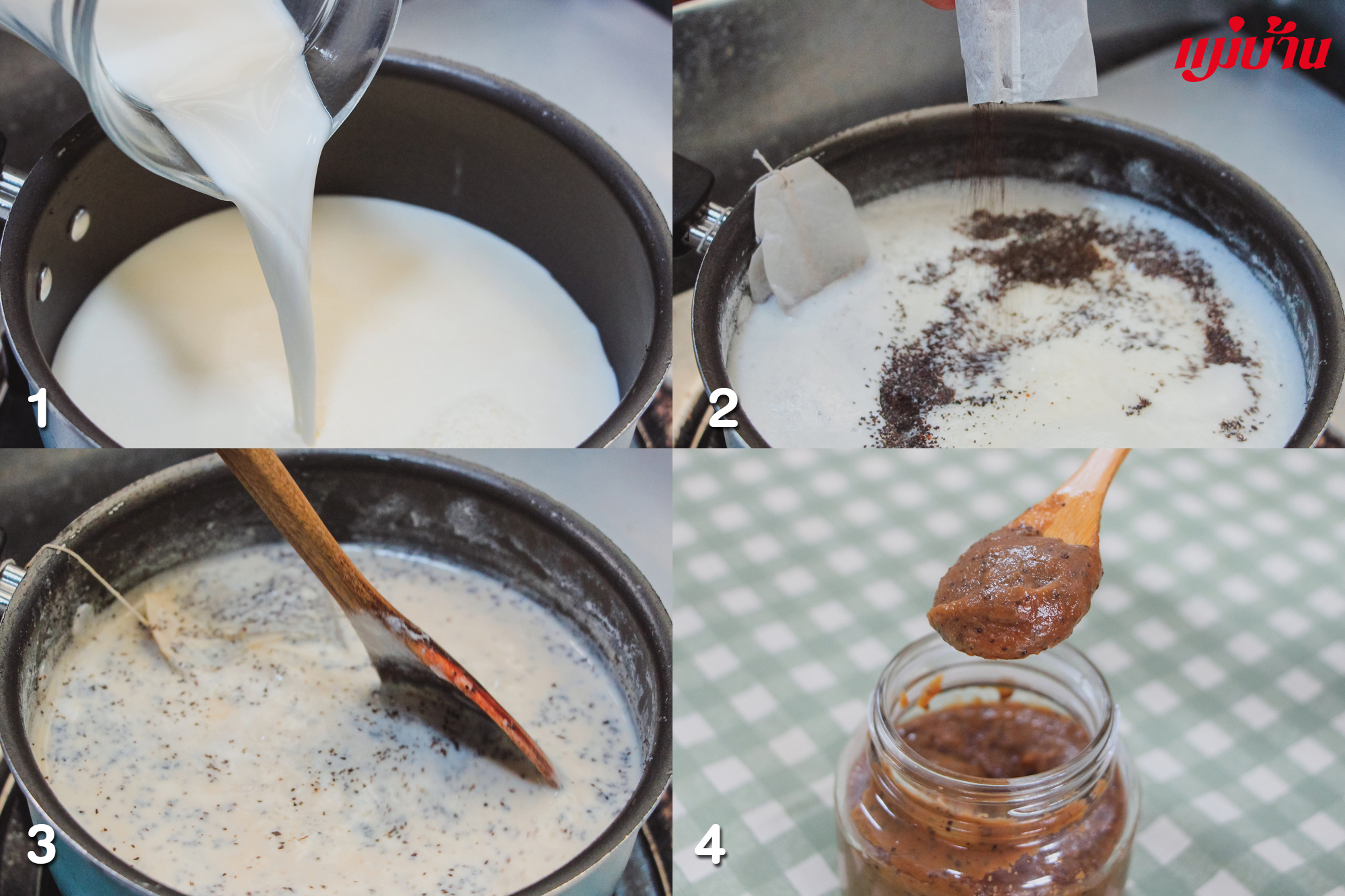 แม่บ้าน

1

2

3

4