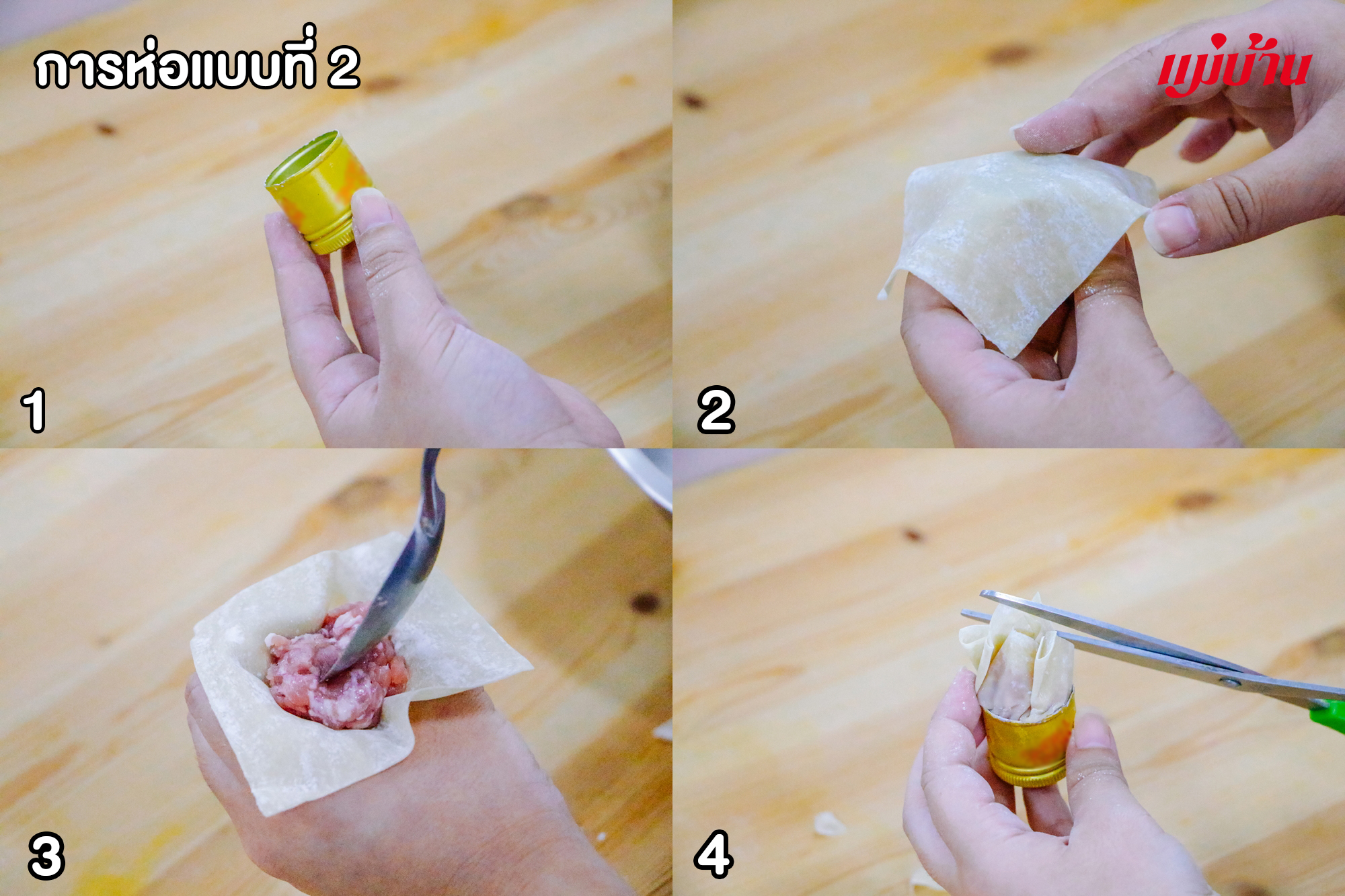 การห่อแบบที่ 2

แม่บ้าน

1

2

3

4